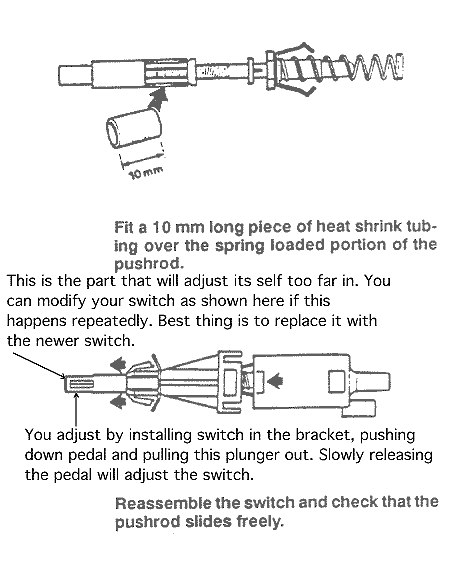 10 mm

Fit a 10 mm long piece of heat shrink tubing over the spring loaded portion of the pushrod.

This is the part that will adjust its self too far in. You can modify your switch as shown here if this happens repeatedly. Best thing is to replace it with the newer switch.

You adjust by installing switch in the bracket, pushing down pedal and pulling this plunger out. Slowly releasing the pedal will adjust the switch.

Reassemble the switch and check that the pushrod slides freely.